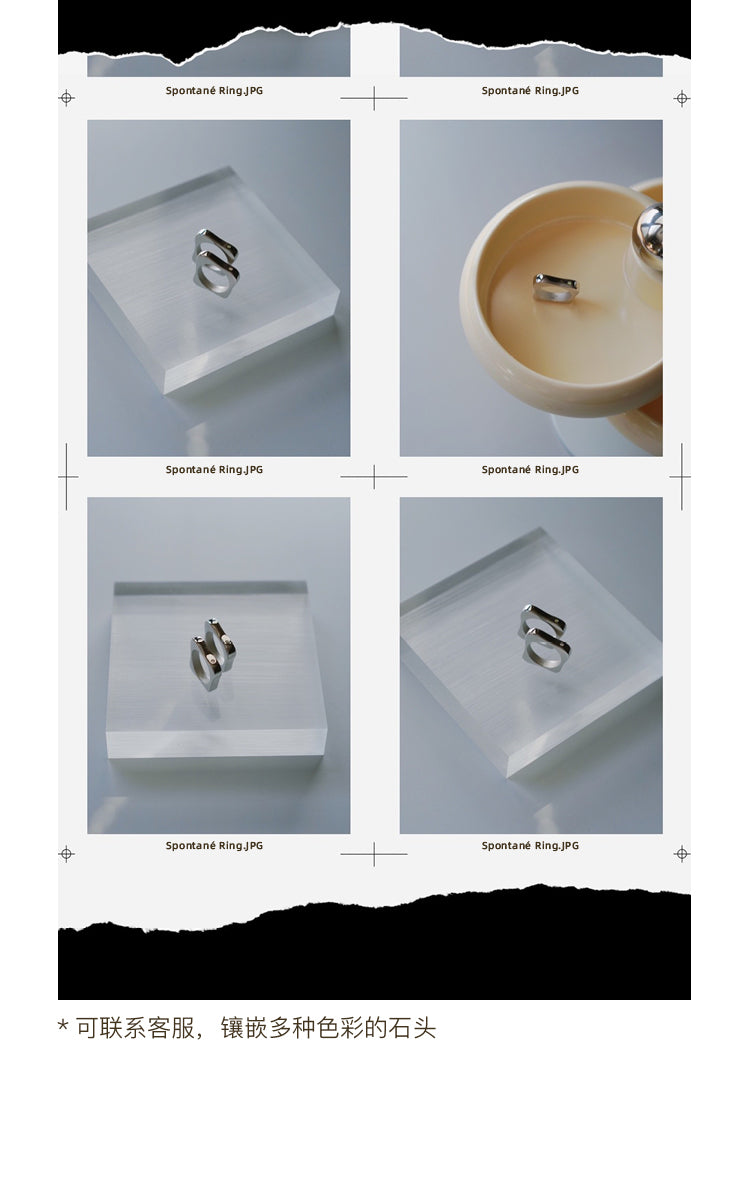 Spontané Ring.JPG

Spontané Ring.JPG

Spontané Ring.JPG

Spontané Ring.JPG

Spontané Ring.JPG

Spontané Ring.JPG

* 可联系客服，镶嵌多种色彩的石头